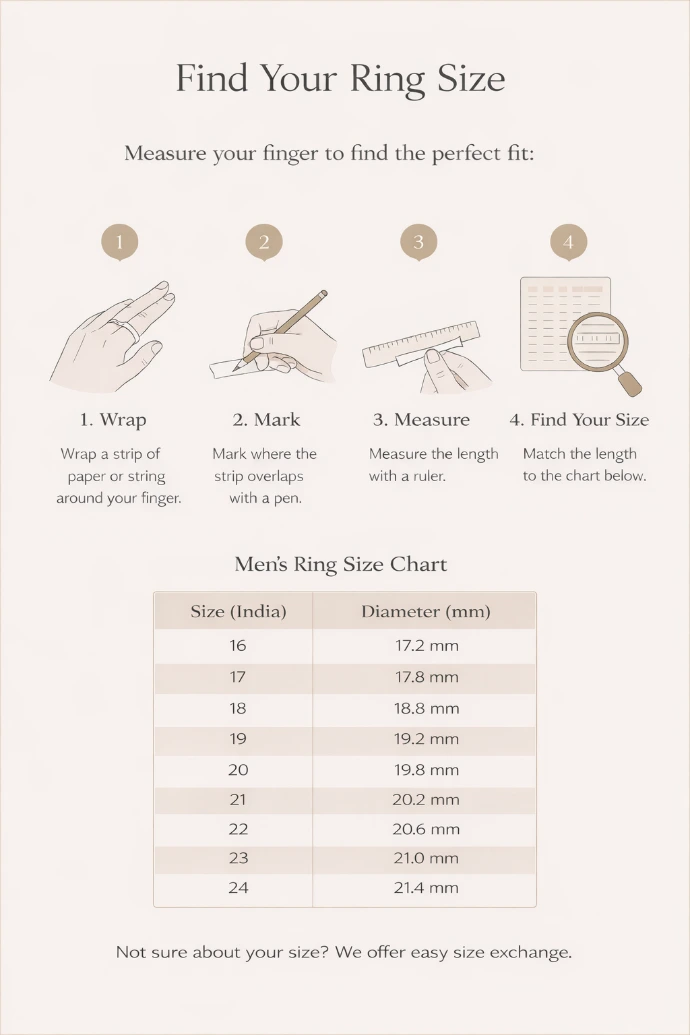 Find Your Ring Size

Measure your finger to find the perfect fit:

1

2

3

4

1. Wrap
Wrap a strip of paper or string around your finger.

2. Mark
Mark where the strip overlaps with a pen.

3. Measure
Measure the length with a ruler.

4. Find Your Size
Match the length to the chart below.

Men's Ring Size Chart

| Size (India) | Diameter (mm) |
|---|---|
| 16 | 17.2 mm |
| 17 | 17.8 mm |
| 18 | 18.8 mm |
| 19 | 19.2 mm |
| 20 | 19.8 mm |
| 21 | 20.2 mm |
| 22 | 20.6 mm |
| 23 | 21.0 mm |
| 24 | 21.4 mm |

Not sure about your size? We offer easy size exchange.